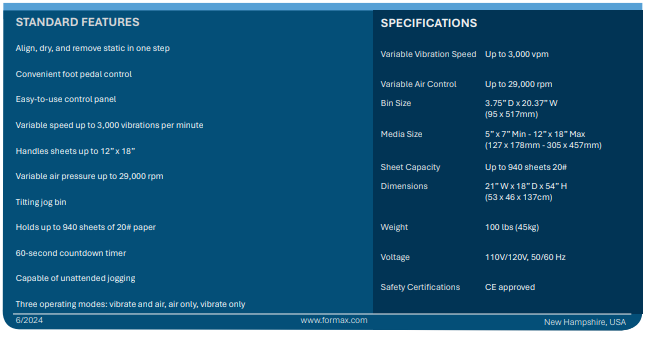 STANDARD FEATURES

Align, dry, and remove static in one step

Convenient foot pedal control

Easy-to-use control panel

Variable speed up to 3,000 vibrations per minute

Handles sheets up to 12" x 18"

Variable air pressure up to 29,000 rpm

Tilting jog bin

Holds up to 940 sheets of 20# paper

60-second countdown timer

Capable of unattended jogging

Three operating modes: vibrate and air, air only, vibrate only

SPECIFICATIONS

Variable Vibration Speed Up to 3,000 vpm

Variable Air Control Up to 29,000 rpm

Bin Size 3.75" D x 20.37" W
(95 x 517mm)

Media Size 5" x 7" Min - 12" x 18" Max
(127 x 178mm - 305 x 457mm)

Sheet Capacity Up to 940 sheets 20#

Dimensions 21" W x 18" D x 54" H
(53 x 46 x 137cm)

Weight 100 lbs (45kg)

Voltage 110V/120V, 50/60 Hz

Safety Certifications CE approved

6/2024 www.formax.com New Hampshire, USA