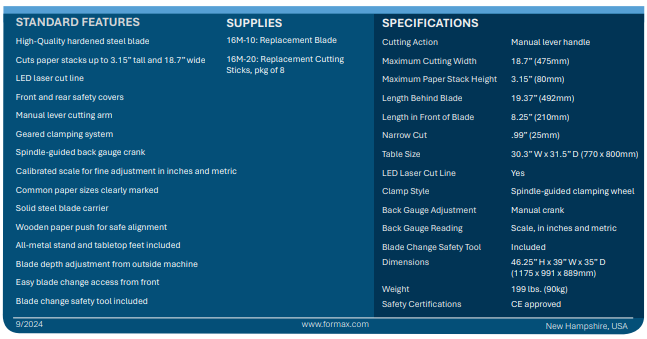 STANDARD FEATURES

High-Quality hardened steel blade

Cuts paper stacks up to 3.15" tall and 18.7" wide

LED laser cut line

Front and rear safety covers

Manual lever cutting arm

Geared clamping system

Spindle-guided back gauge crank

Calibrated scale for fine adjustment in inches and metric

Common paper sizes clearly marked

Solid steel blade carrier

Wooden paper push for safe alignment

All-metal stand and tabletop feet included

Blade depth adjustment from outside machine

Easy blade change access from front

Blade change safety tool included

SUPPLIES

16M-10: Replacement Blade

16M-20: Replacement Cutting Sticks, pkg of 8

SPECIFICATIONS

Cutting Action Manual lever handle

Maximum Cutting Width 18.7" (475mm)

Maximum Paper Stack Height 3.15" (80mm)

Length Behind Blade 19.37" (492mm)

Length in Front of Blade 8.25" (210mm)

Narrow Cut .99" (25mm)

Table Size 30.3" W x 31.5" D (770 x 800mm)

LED Laser Cut Line Yes

Clamp Style Spindle-guided clamping wheel

Back Gauge Adjustment Manual crank

Back Gauge Reading Scale, in inches and metric

Blade Change Safety Tool Included

Dimensions 46.25" H x 39" W x 35" D (1175 x 991 x 889mm)

Weight 199 lbs. (90kg)

Safety Certifications CE approved

9/2024

www.formax.com

New Hampshire, USA