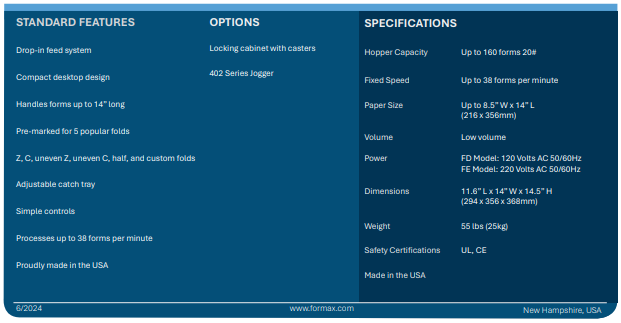 STANDARD FEATURES

Drop-in feed system

Compact desktop design

Handles forms up to 14" long

Pre-marked for 5 popular folds

Z, C, uneven Z, uneven C, half, and custom folds

Adjustable catch tray

Simple controls

Processes up to 38 forms per minute

Proudly made in the USA

OPTIONS

Locking cabinet with casters

402 Series Jogger

SPECIFICATIONS

Hopper Capacity
Up to 160 forms 20#

Fixed Speed
Up to 38 forms per minute

Paper Size
Up to 8.5" W x 14" L
(216 x 356mm)

Volume
Low volume

Power
FD Model: 120 Volts AC 50/60Hz
FE Model: 220 Volts AC 50/60Hz

Dimensions
11.6" L x 14" W x 14.5" H
(294 x 356 x 368mm)

Weight
55 lbs (25kg)

Safety Certifications
UL, CE

Made in the USA

6/2024

www.formax.com

New Hampshire, USA