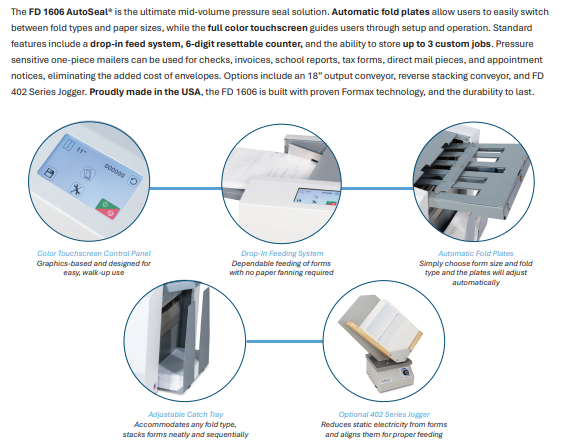 The FD 1606 AutoSeal® is the ultimate mid-volume pressure seal solution. Automatic fold plates allow users to easily switch between fold types and paper sizes, while the full color touchscreen guides users through setup and operation. Standard features include a drop-in feed system, 6-digit resettable counter, and the ability to store up to 3 custom jobs. Pressure sensitive one-piece mailers can be used for checks, invoices, school reports, tax forms, direct mail pieces, and appointment notices, eliminating the added cost of envelopes. Options include an 18" output conveyor, reverse stacking conveyor, and FD 402 Series Jogger. Proudly made in the USA, the FD 1606 is built with proven Formax technology, and the durability to last.

11"

000000

Color Touchscreen Control Panel
Graphics-based and designed for easy, walk-up use

Drop-In Feeding System
Dependable feeding of forms with no paper fanning required

Automatic Fold Plates
Simply choose form size and fold type and the plates will adjust automatically

Adjustable Catch Tray
Accommodates any fold type, stacks forms neatly and sequentially

Optional 402 Series Jogger
Reduces static electricity from forms and aligns them for proper feeding