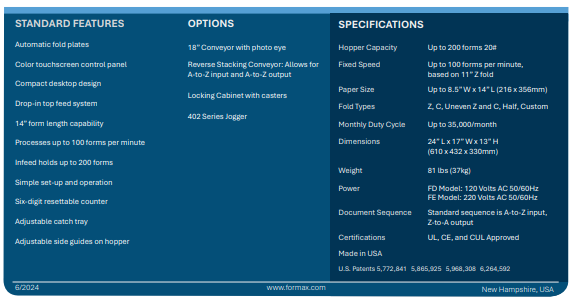 STANDARD FEATURES

Automatic fold plates

Color touchscreen control panel

Compact desktop design

Drop-in top feed system

14" form length capability

Processes up to 100 forms per minute

Infeed holds up to 200 forms

Simple set-up and operation

Six-digit resettable counter

Adjustable catch tray

Adjustable side guides on hopper

OPTIONS

18" Conveyor with photo eye

Reverse Stacking Conveyor: Allows for A-to-Z input and A-to-Z output

Locking Cabinet with casters

402 Series Jogger

SPECIFICATIONS

Hopper Capacity Up to 200 forms 20#

Fixed Speed Up to 100 forms per minute, based on 11" Z fold

Paper Size Up to 8.5" W x 14" L (216 x 356mm)

Fold Types Z, C, Uneven Z and C, Half, Custom

Monthly Duty Cycle Up to 35,000/month

Dimensions 24" L x 17" W x 13" H (610 x 432 x 330mm)

Weight 81 lbs (37kg)

Power FD Model: 120 Volts AC 50/60Hz
FE Model: 220 Volts AC 50/60Hz

Document Sequence Standard sequence is A-to-Z input, Z-to-A output

Certifications UL, CE, and CUL Approved

Made in USA

U.S. Patents 5,772,841 5,865,925 5,968,308 6,264,592

6/2024 www.formax.com New Hampshire, USA