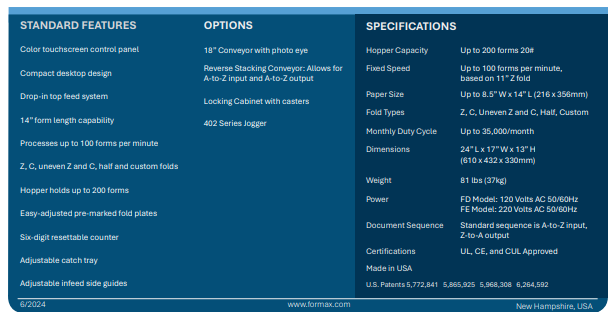 STANDARD FEATURES

Color touchscreen control panel

Compact desktop design

Drop-in top feed system

14" form length capability

Processes up to 100 forms per minute

Z, C, uneven Z and C, half and custom folds

Hopper holds up to 200 forms

Easy-adjusted pre-marked fold plates

Six-digit resettable counter

Adjustable catch tray

Adjustable infeed side guides

OPTIONS

18" Conveyor with photo eye

Reverse Stacking Conveyor: Allows for A-to-Z input and A-to-Z output

Locking Cabinet with casters

402 Series Jogger

SPECIFICATIONS

Hopper Capacity
Up to 200 forms 20#

Fixed Speed
Up to 100 forms per minute, based on 11" Z fold

Paper Size
Up to 8.5" W x 14" L (216 x 356mm)

Fold Types
Z, C, Uneven Z and C, Half, Custom

Monthly Duty Cycle
Up to 35,000/month

Dimensions
24" L x 17" W x 13" H
(610 x 432 x 330mm)

Weight
81 lbs (37kg)

Power
FD Model: 120 Volts AC 50/60Hz
FE Model: 220 Volts AC 50/60Hz

Document Sequence
Standard sequence is A-to-Z input, Z-to-A output

Certifications
UL, CE, and CUL Approved

Made in USA

U.S. Patents 5,772,841 5,865,925 5,968,308 6,264,592

6/2024

www.formax.com

New Hampshire, USA