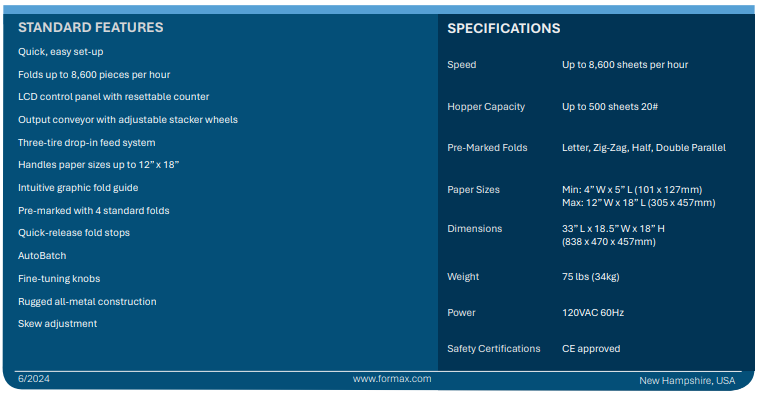 STANDARD FEATURES

Quick, easy set-up

Folds up to 8,600 pieces per hour

LCD control panel with resettable counter

Output conveyor with adjustable stacker wheels

Three-tire drop-in feed system

Handles paper sizes up to 12" x 18"

Intuitive graphic fold guide

Pre-marked with 4 standard folds

Quick-release fold stops

AutoBatch

Fine-tuning knobs

Rugged all-metal construction

Skew adjustment

SPECIFICATIONS

Speed
Up to 8,600 sheets per hour

Hopper Capacity
Up to 500 sheets 20#

Pre-Marked Folds
Letter, Zig-Zag, Half, Double Parallel

Paper Sizes
Min: 4" W x 5" L (101 x 127mm)
Max: 12" W x 18" L (305 x 457mm)

Dimensions
33" L x 18.5" W x 18" H
(838 x 470 x 457mm)

Weight
75 lbs (34kg)

Power
120VAC 60Hz

Safety Certifications
CE approved

6/2024

www.formax.com

New Hampshire, USA