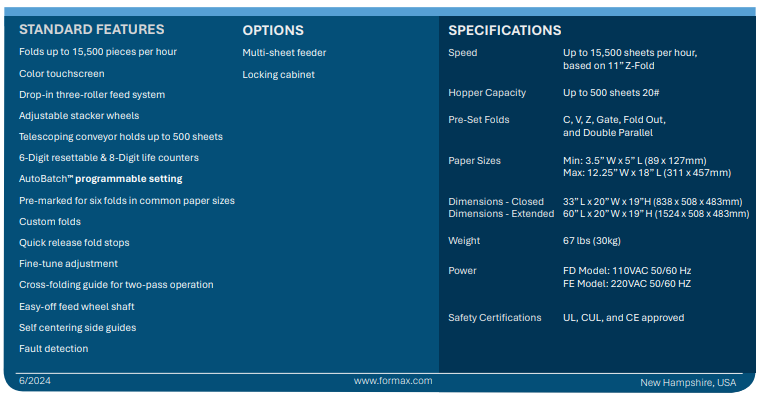 STANDARD FEATURES

Folds up to 15,500 pieces per hour

Color touchscreen

Drop-in three-roller feed system

Adjustable stacker wheels

Telescoping conveyor holds up to 500 sheets

6-Digit resettable & 8-Digit life counters

AutoBatch™ programmable setting

Pre-marked for six folds in common paper sizes

Custom folds

Quick release fold stops

Fine-tune adjustment

Cross-folding guide for two-pass operation

Easy-off feed wheel shaft

Self centering side guides

Fault detection

OPTIONS

Multi-sheet feeder

Locking cabinet

SPECIFICATIONS

Speed
Up to 15,500 sheets per hour, based on 11" Z-Fold

Hopper Capacity
Up to 500 sheets 20#

Pre-Set Folds
C, V, Z, Gate, Fold Out, and Double Parallel

Paper Sizes
Min: 3.5" W x 5" L (89 x 127mm)
Max: 12.25" W x 18" L (311 x 457mm)

Dimensions - Closed
33" L x 20" W x 19"H (838 x 508 x 483mm)
Dimensions - Extended
60" L x 20" W x 19" H (1524 x 508 x 483mm)

Weight
67 lbs (30kg)

Power
FD Model: 110VAC 50/60 Hz
FE Model: 220VAC 50/60 HZ

Safety Certifications
UL, CUL, and CE approved

6/2024 www.formax.com New Hampshire, USA