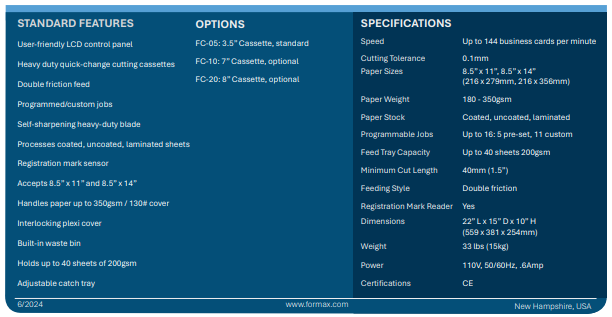 STANDARD FEATURES

User-friendly LCD control panel

Heavy duty quick-change cutting cassettes

Double friction feed

Programmed/custom jobs

Self-sharpening heavy-duty blade

Processes coated, uncoated, laminated sheets

Registration mark sensor

Accepts 8.5" x 11" and 8.5" x 14"

Handles paper up to 350gsm / 130# cover

Interlocking plexi cover

Built-in waste bin

Holds up to 40 sheets of 200gsm

Adjustable catch tray

OPTIONS

FC-05: 3.5" Cassette, standard

FC-10: 7" Cassette, optional

FC-20: 8" Cassette, optional

SPECIFICATIONS

Speed
Up to 144 business cards per minute

Cutting Tolerance
0.1mm

Paper Sizes
8.5" x 11", 8.5" x 14"
(216 x 279mm, 216 x 356mm)

Paper Weight
180 - 350gsm

Paper Stock
Coated, uncoated, laminated

Programmable Jobs
Up to 16: 5 pre-set, 11 custom

Feed Tray Capacity
Up to 40 sheets 200gsm

Minimum Cut Length
40mm (1.5")

Feeding Style
Double friction

Registration Mark Reader
Yes

Dimensions
22" L x 15" D x 10" H
(559 x 381 x 254mm)

Weight
33 lbs (15kg)

Power
110V, 50/60Hz, .6Amp

Certifications
CE

6/2024

www.formax.com

New Hampshire, USA